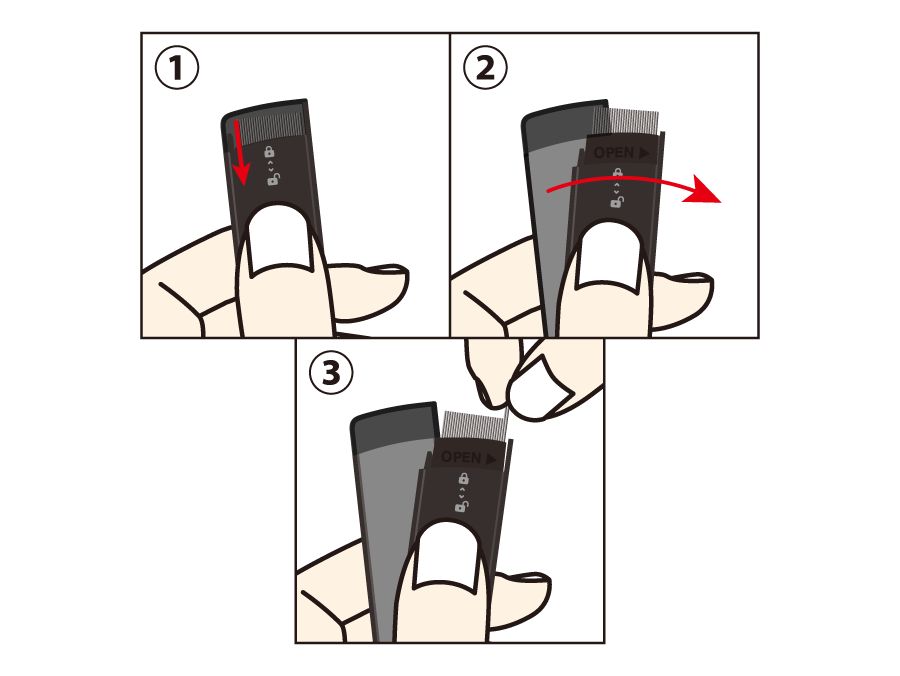 ①

②

OPEN ▶

③

OPEN ▶